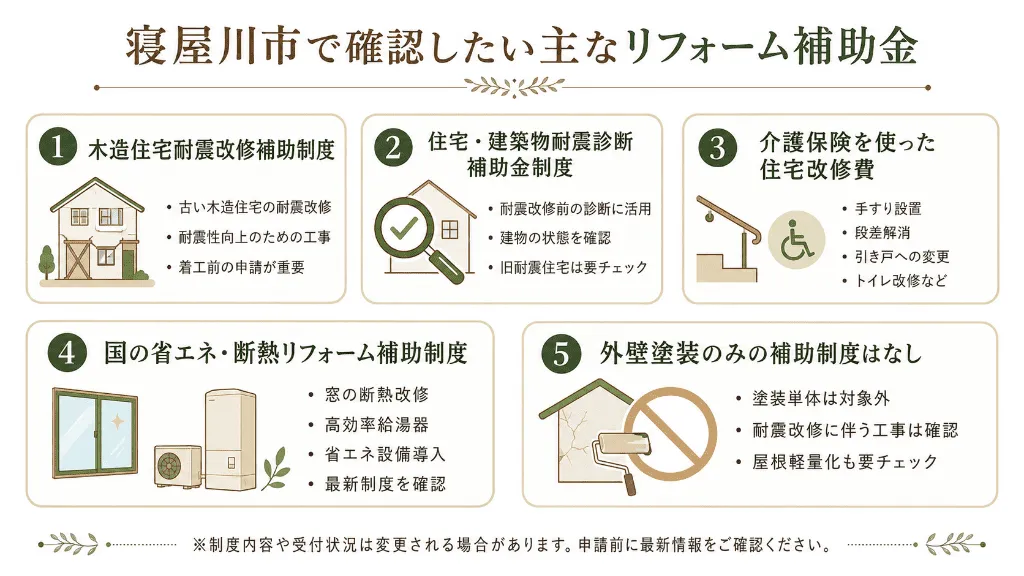 寝屋川市で確認したい主なリフォーム補助金

1 木造住宅耐震改修補助制度

・古い木造住宅の耐震改修
・耐震性向上のための工事
・着工前の申請が重要

2 住宅・建築物耐震診断補助金制度

・耐震改修前の診断に活用
・建物の状態を確認
・旧耐震住宅は要チェック

3 介護保険を使った住宅改修費

・手すり設置
・段差解消
・引き戸への変更
・トイレ改修など

4 国の省エネ・断熱リフォーム補助制度

・窓の断熱改修
・高効率給湯器
・省エネ設備導入
・最新制度を確認

5 外壁塗装のみの補助制度はなし

・塗装単体は対象外
・耐震改修に伴う工事は確認
・屋根軽量化も要チェック

※制度内容や受付状況は変更される場合があります。申請前に最新情報をご確認ください。